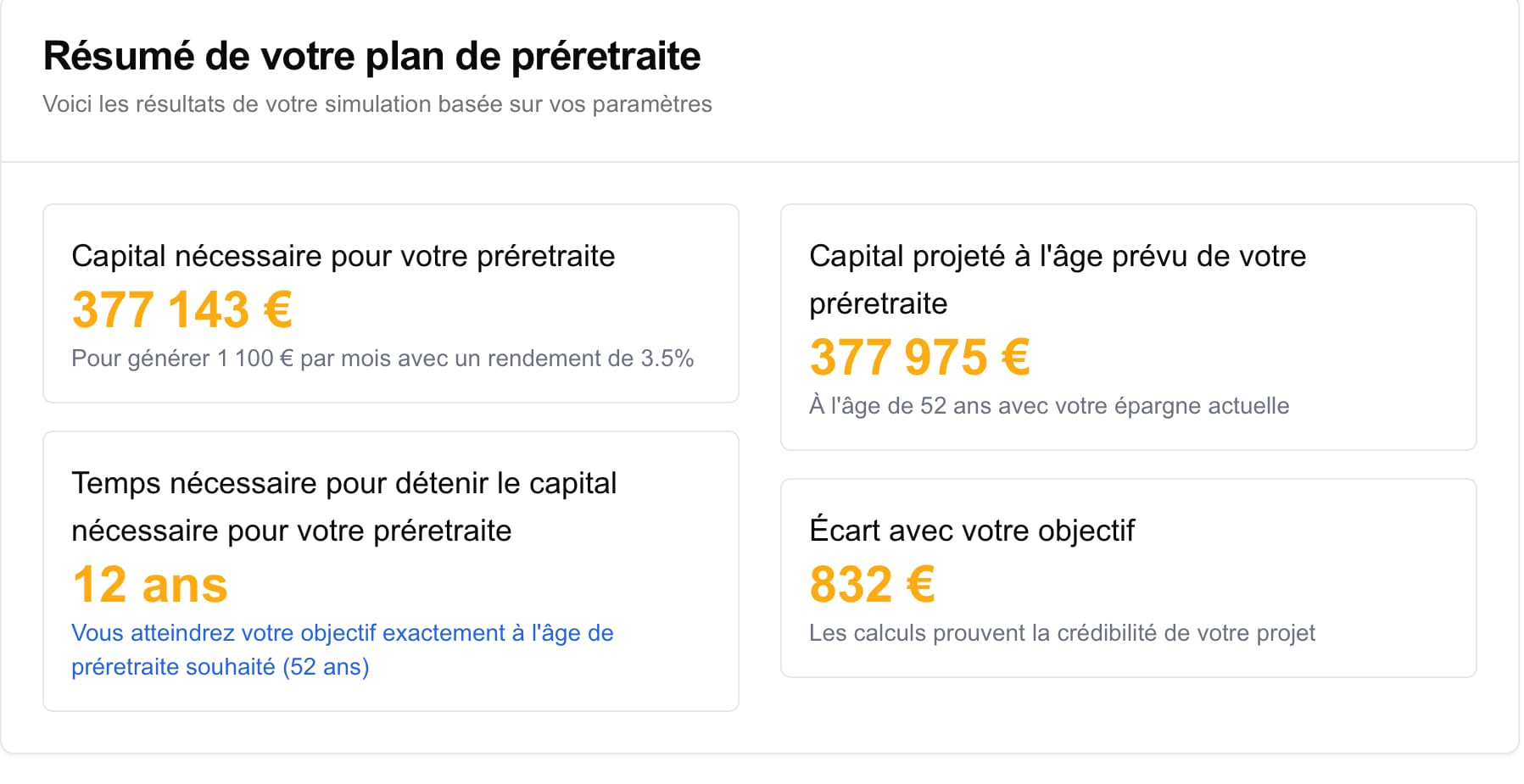 Résumé de votre plan de préretraite

Voici les résultats de votre simulation basée sur vos paramètres

Capital nécessaire pour votre préretraite

377 143 €

Pour générer 1 100 € par mois avec un rendement de 3.5%

Temps nécessaire pour détenir le capital nécessaire pour votre préretraite

12 ans

Vous atteindrez votre objectif exactement à l'âge de préretraite souhaité (52 ans)

Capital projeté à l'âge prévu de votre préretraite

377 975 €

À l'âge de 52 ans avec votre épargne actuelle

Écart avec votre objectif

832 €

Les calculs prouvent la crédibilité de votre projet